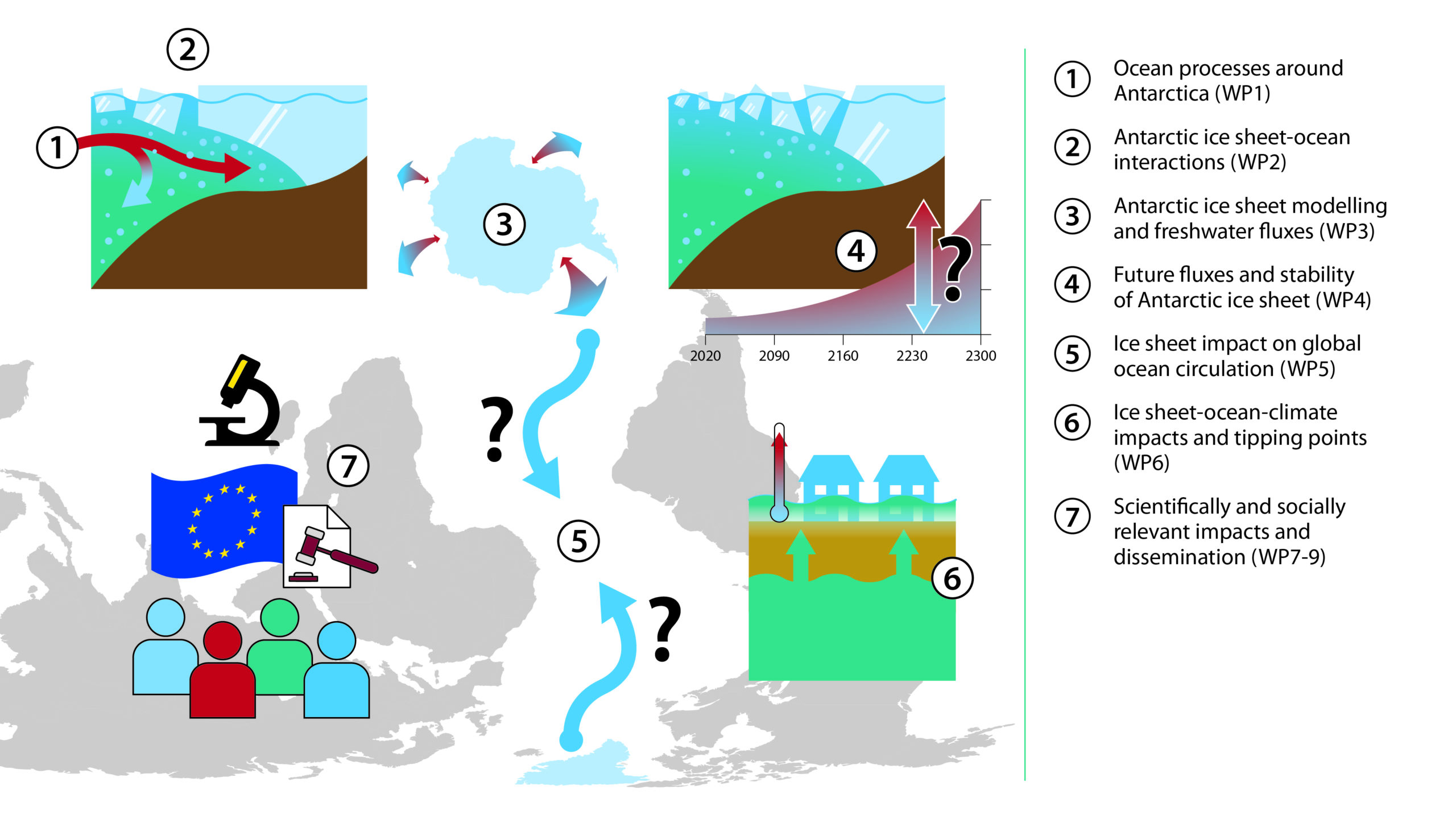 2

1

3

4

?

2020 2090 2160 2230 2300

?

7

5

?

6

1 Ocean processes around Antarctica (WP1)

2 Antarctic ice sheet-ocean interactions (WP2)

3 Antarctic ice sheet modelling and freshwater fluxes (WP3)

4 Future fluxes and stability of Antarctic ice sheet (WP4)

5 Ice sheet impact on global ocean circulation (WP5)

6 Ice sheet-ocean-climate impacts and tipping points (WP6)

7 Scientifically and socially relevant impacts and dissemination (WP7-9)